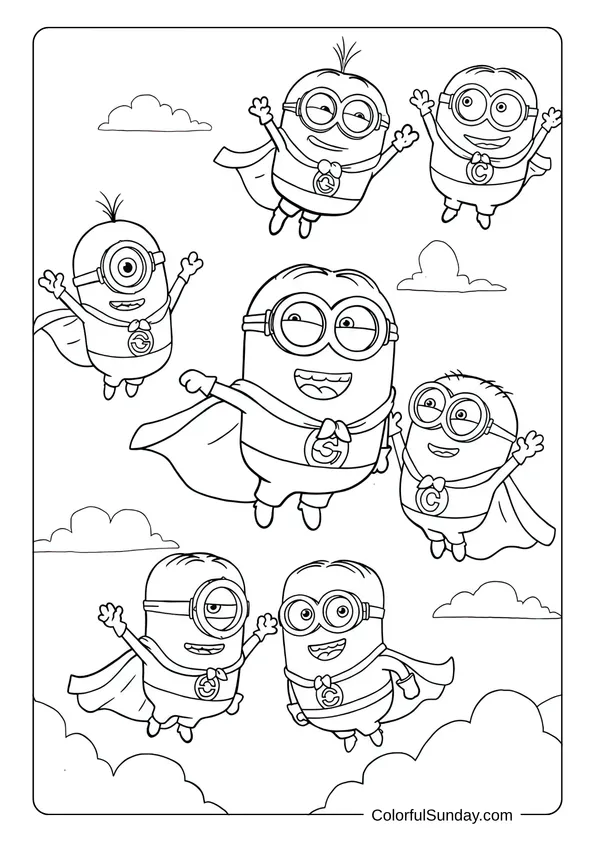 ColorfulSunday.com